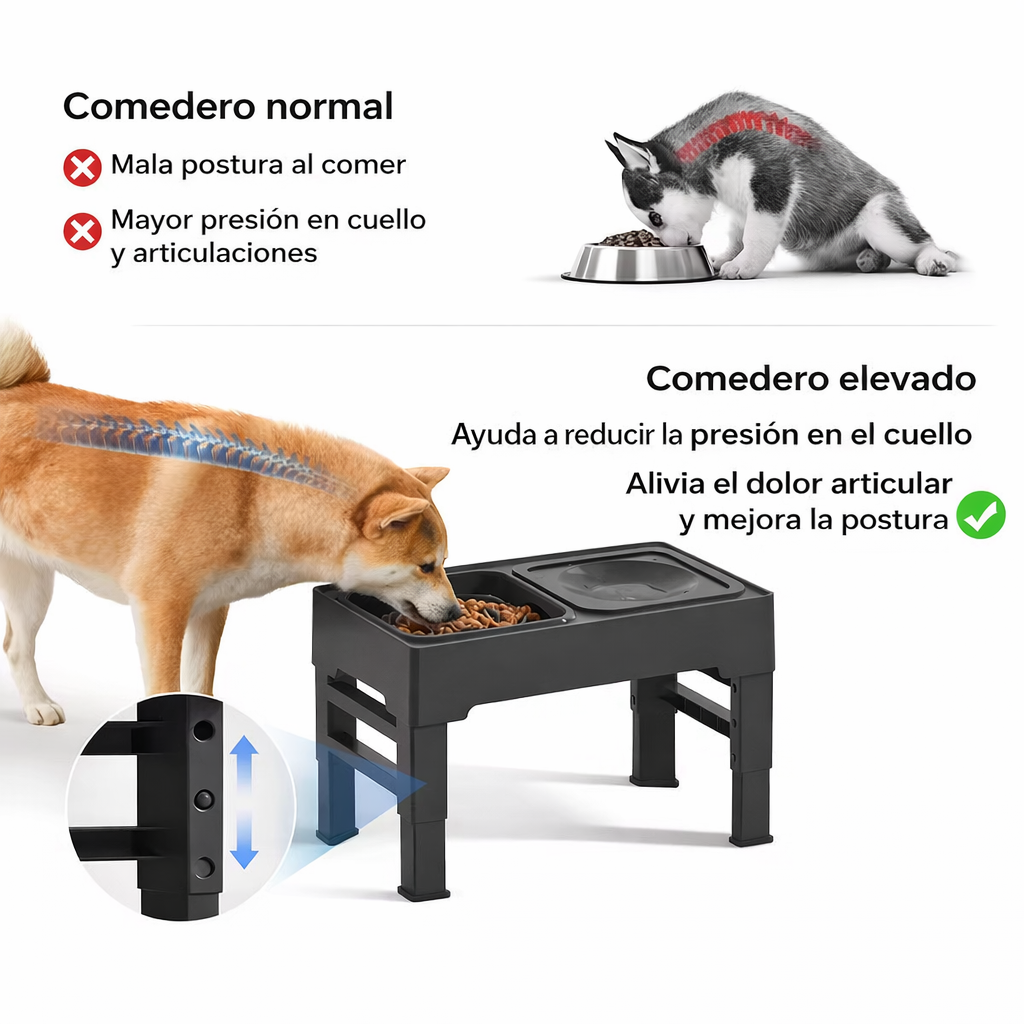 Comedero normal

Mala postura al comer

Mayor presión en cuello y articulaciones

Comedero elevado

Ayuda a reducir la presión en el cuello

Alivia el dolor articular y mejora la postura